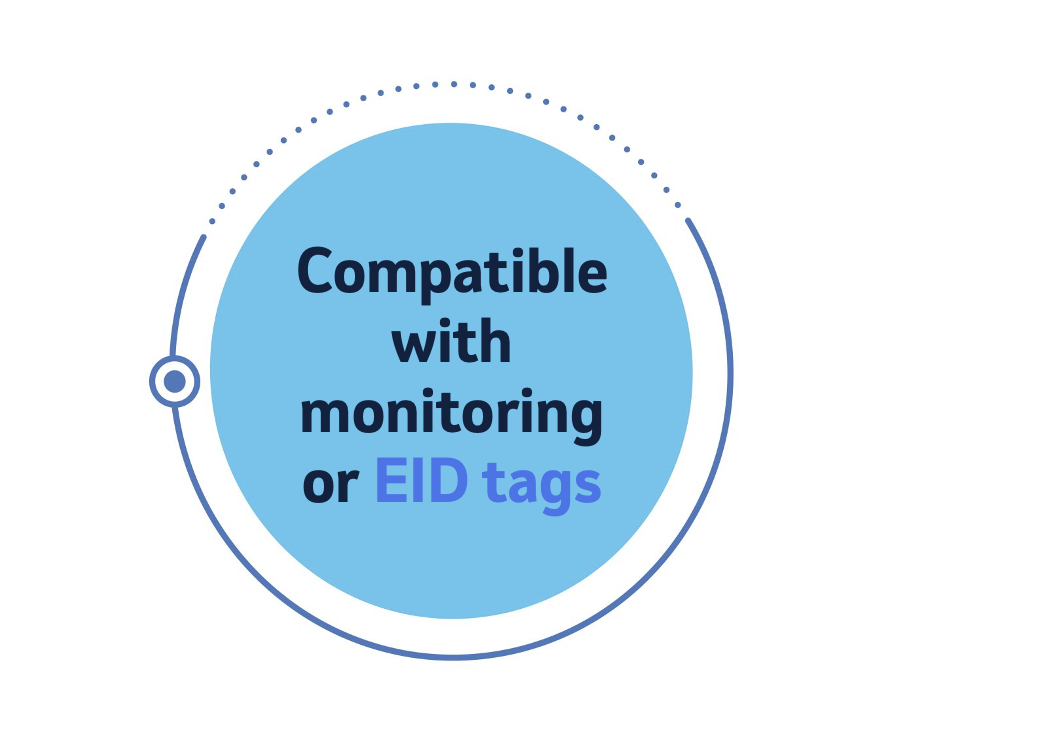 Compatible with monitoring or EID tags